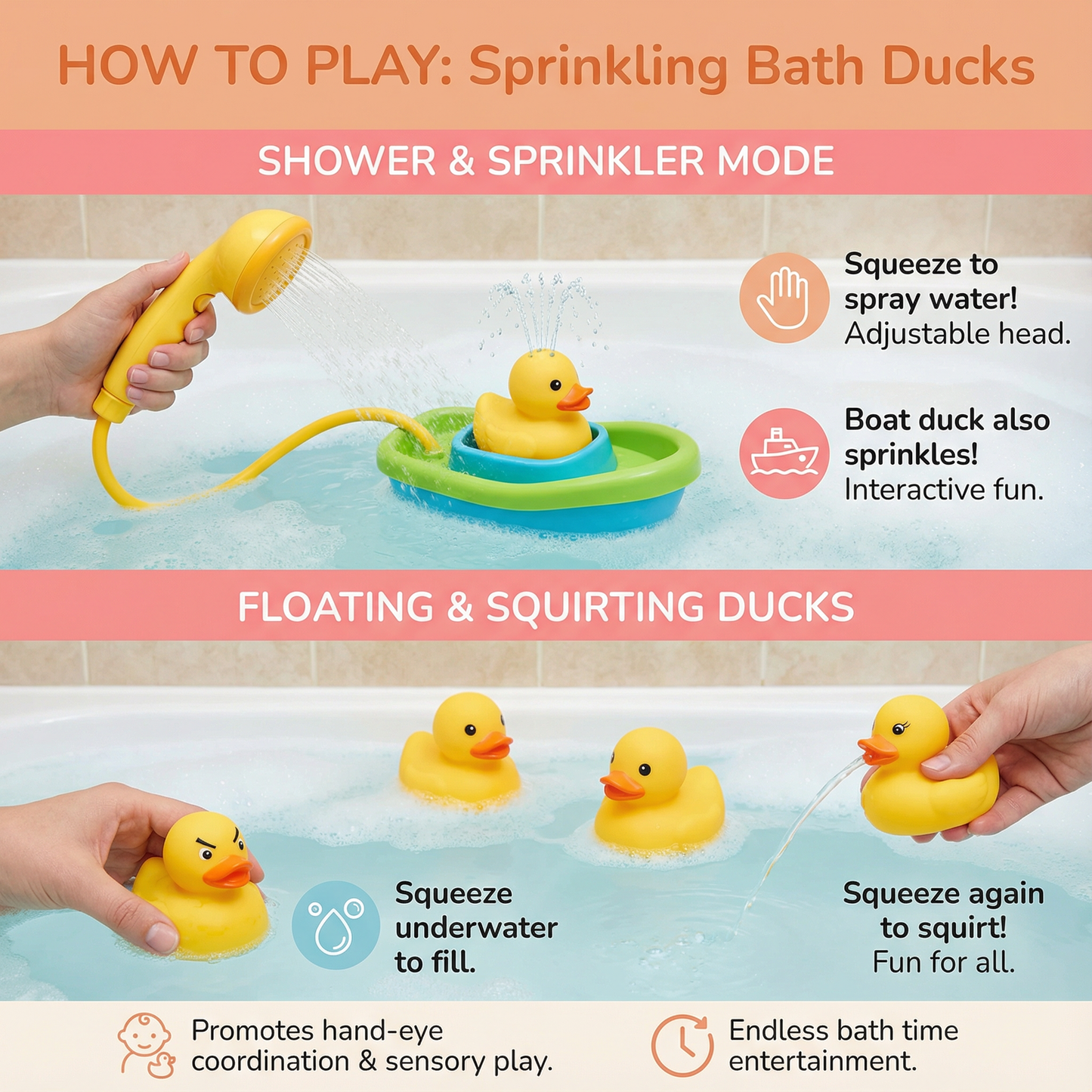 HOW TO PLAY: Sprinkling Bath Ducks

SHOWER & SPRINKLER MODE

Squeeze to spray water! Adjustable head.

Boat duck also sprinkles! Interactive fun.

FLOATING & SQUIRTING DUCKS

Squeeze underwater to fill.

Squeeze again to squirt! Fun for all.

Promotes hand-eye coordination & sensory play.

Endless bath time entertainment.