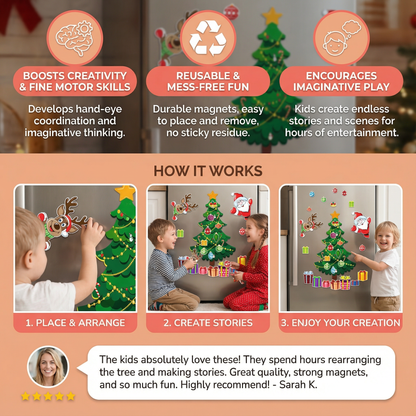 BOOSTS CREATIVITY & FINE MOTOR SKILLS

Develops hand-eye coordination and imaginative thinking.

REUSABLE & MESS-FREE FUN

Durable magnets, easy to place and remove, no sticky residue.

ENCOURAGES IMAGINATIVE PLAY

Kids create endless stories and scenes for hours of entertainment.

HOW IT WORKS

1. PLACE & ARRANGE

2. CREATE STORIES

3. ENJOY YOUR CREATION

The kids absolutely love these! They spend hours rearranging the tree and making stories. Great quality, strong magnets, and so much fun. Highly recommend! - Sarah K.