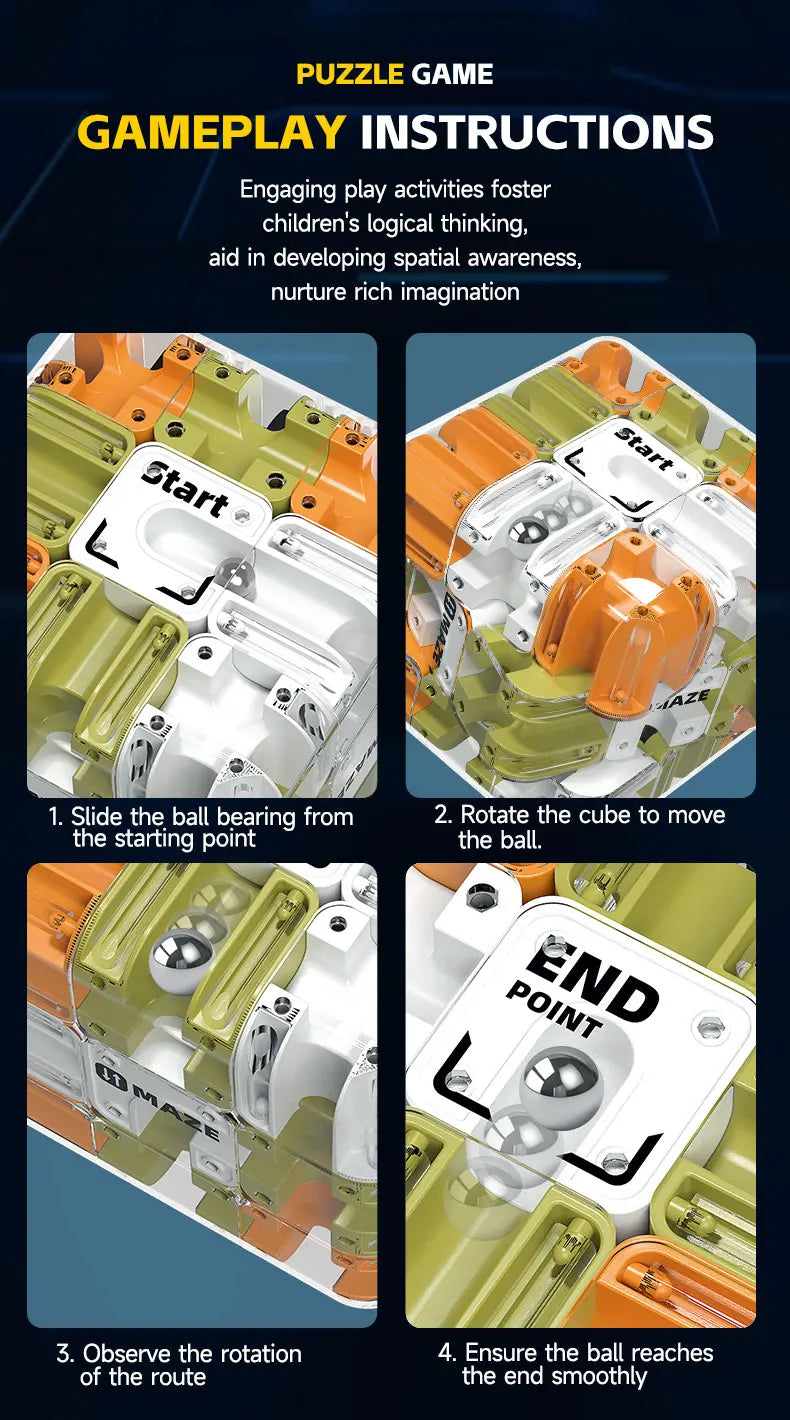 PUZZLE GAME

GAMEPLAY INSTRUCTIONS

Engaging play activities foster children's logical thinking, aid in developing spatial awareness, nurture rich imagination

Start

1. Slide the ball bearing from the starting point

Start

MAZE

2. Rotate the cube to move the ball.

MAZE

3. Observe the rotation of the route

END POINT

4. Ensure the ball reaches the end smoothly